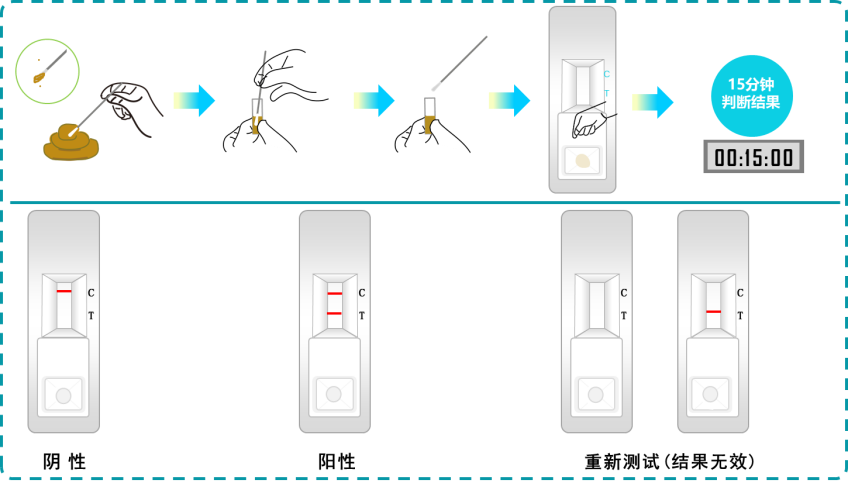 C
T

15分钟
判断结果

00:15:00

C
T

C
T

C
T

C
T

阴 性

阳性

重新测试(结果无效)